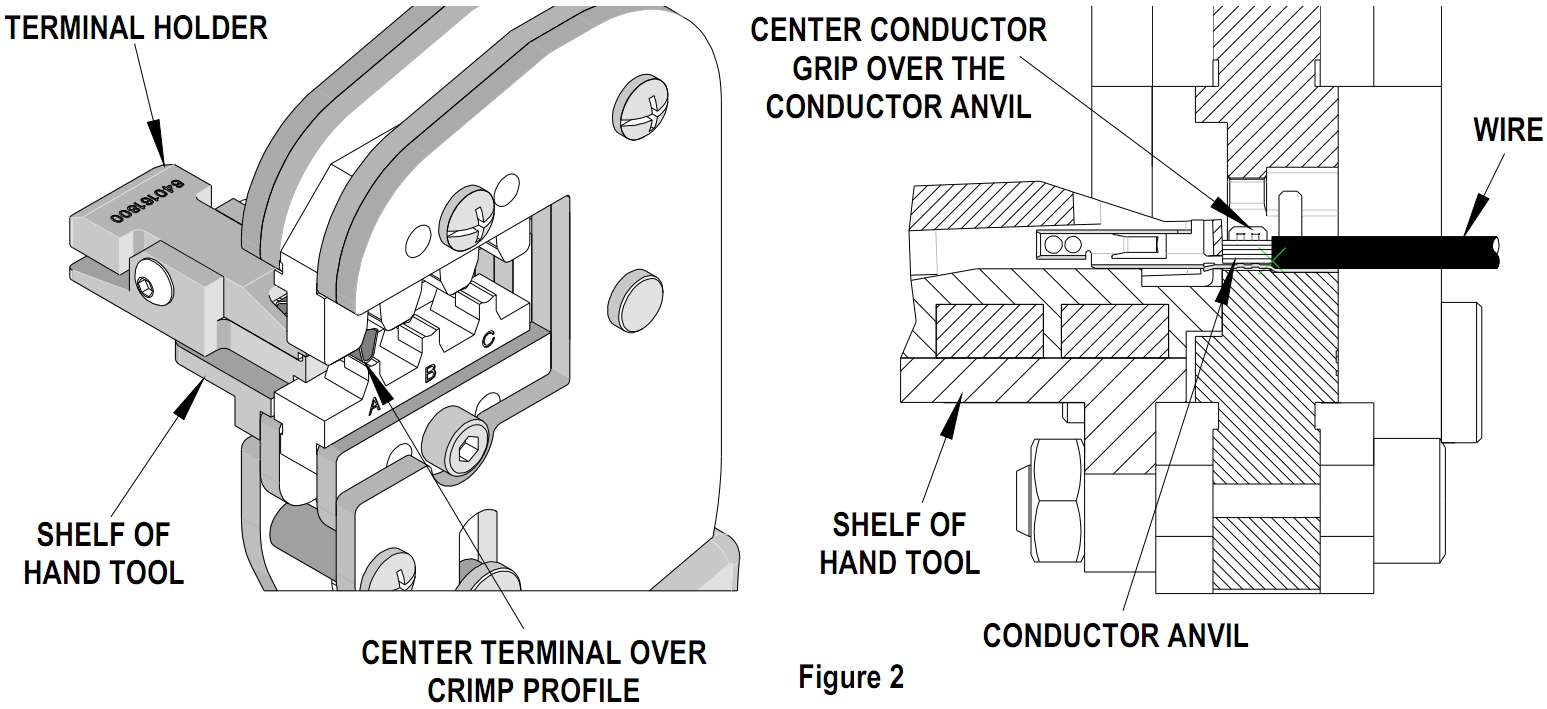 TERMINAL HOLDER

64016800

A

B

C

SHELF OF HAND TOOL

CENTER TERMINAL OVER CRIMP PROFILE

CENTER CONDUCTOR GRIP OVER THE CONDUCTOR ANVIL

WIRE

SHELF OF HAND TOOL

CONDUCTOR ANVIL

Figure 2